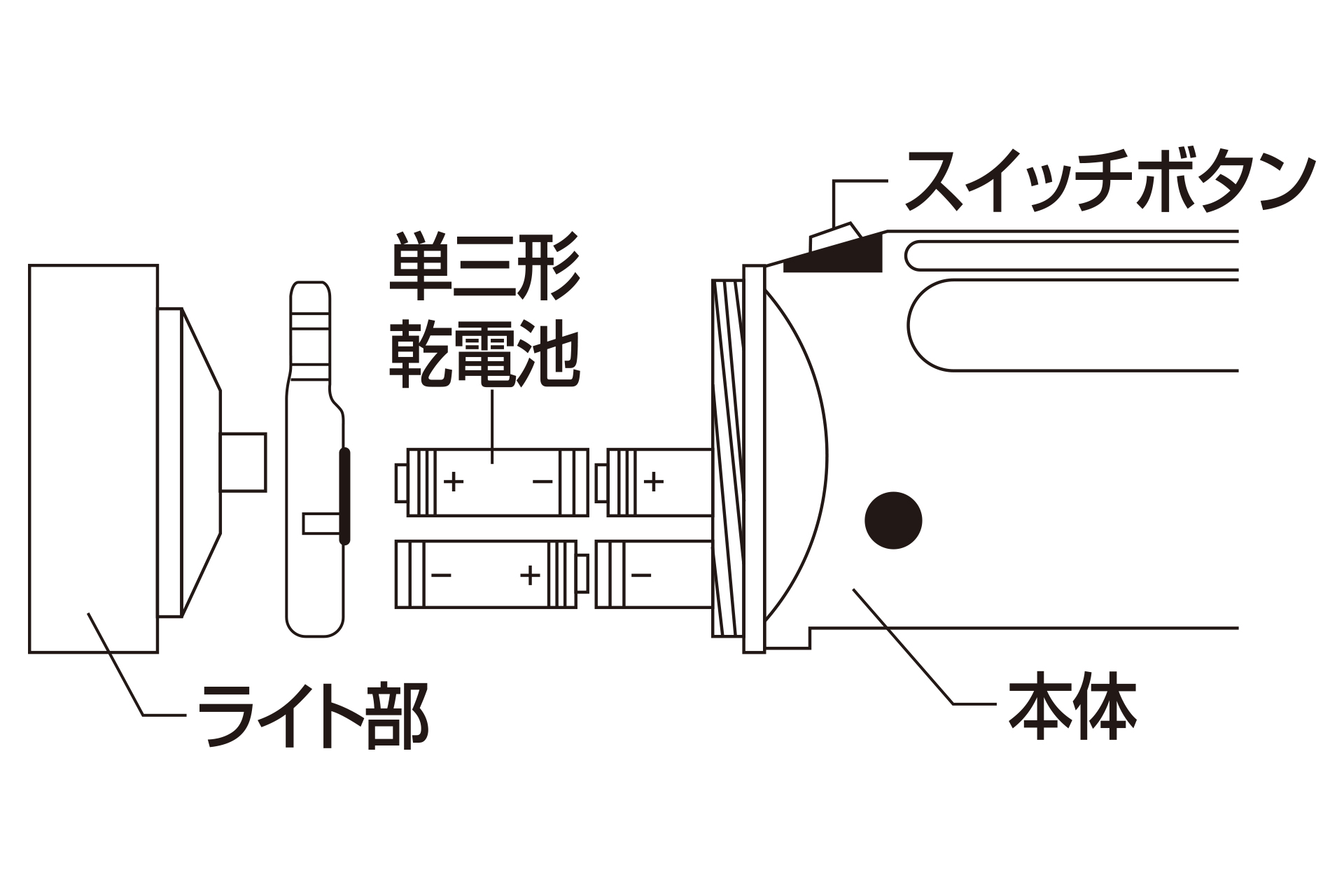 スイッチボタン

単三形
乾電池

+ −
+
− +
−

ライト部

本体