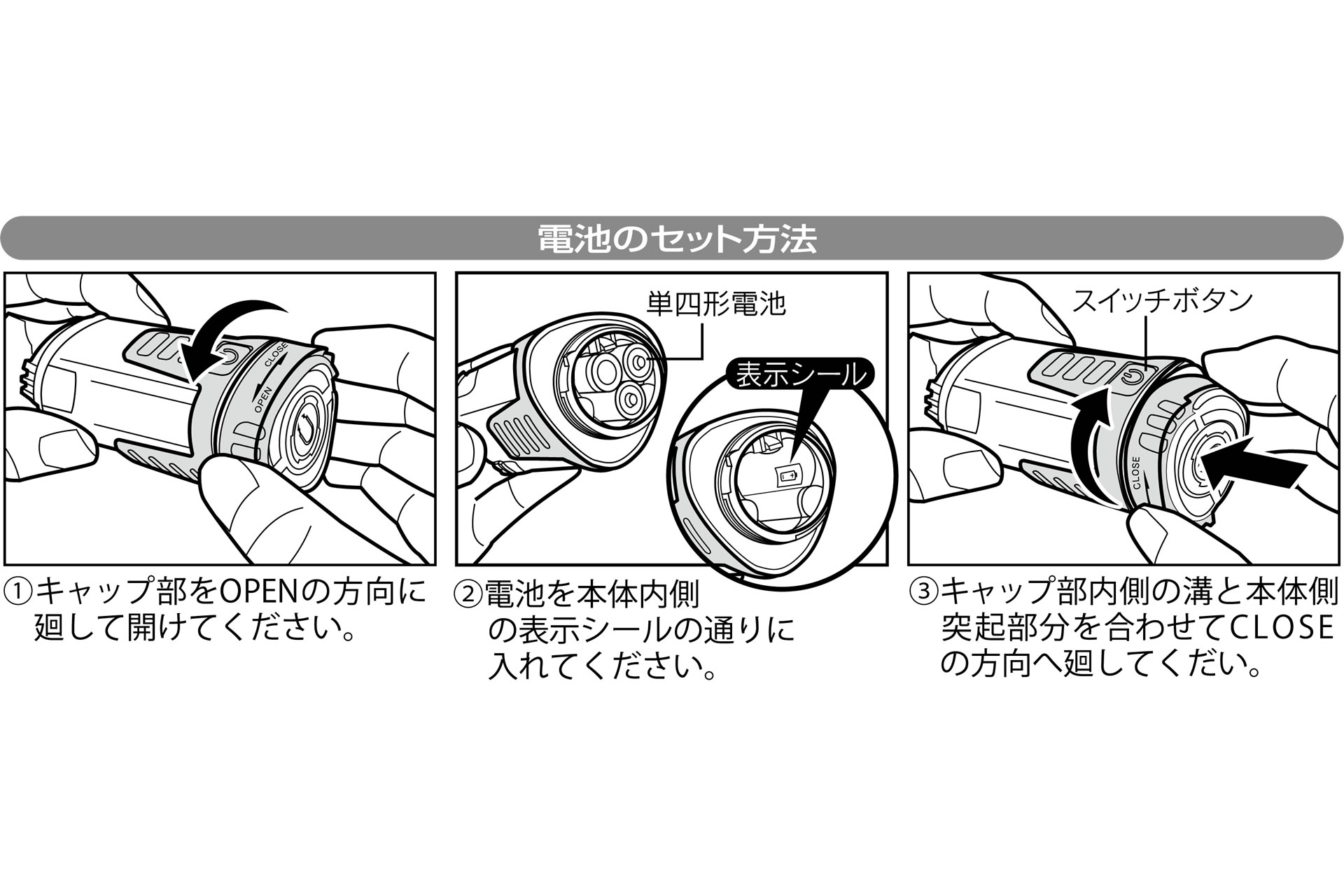 電池のセット方法

CLOSE
OPEN

①キャップ部をOPENの方向に廻して開けてください。

単四形電池
表示シール

②電池を本体内側の表示シールの通りに入れてください。

スイッチボタン
CLOSE

③キャップ部内側の溝と本体側突起部分を合わせてCLOSEの方向へ廻してくだい。