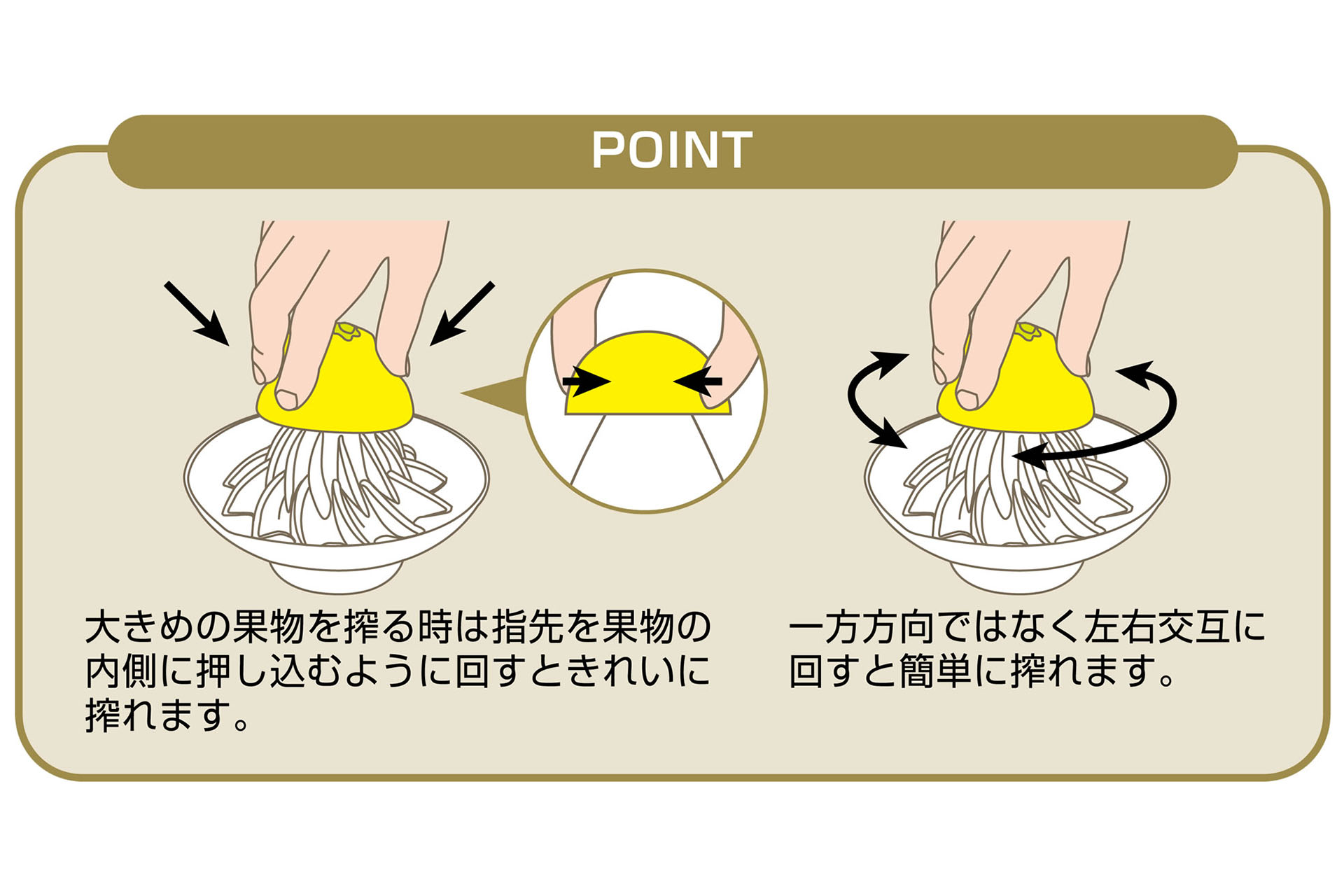 POINT

大きめの果物を搾る時は指先を果物の内側に押し込むように回すときれいに搾れます。

一方方向ではなく左右交互に回すと簡単に搾れます。