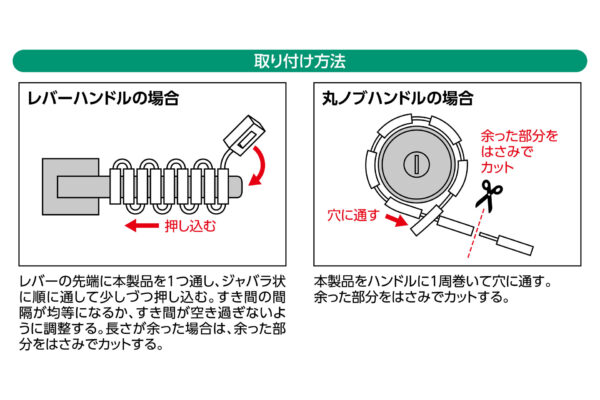 取り付け方法

レバーハンドルの場合

押し込む

レバーの先端に本製品を1つ通し、ジャバラ状に順に通して少しづつ押し込む。すき間の間隔が均等になるか、すき間が空き過ぎないように調整する。長さが余った場合は、余った部分をはさみでカットする。

丸ノブハンドルの場合

余った部分をはさみでカット

穴に通す

本製品をハンドルに1周巻いて穴に通す。余った部分をはさみでカットする。